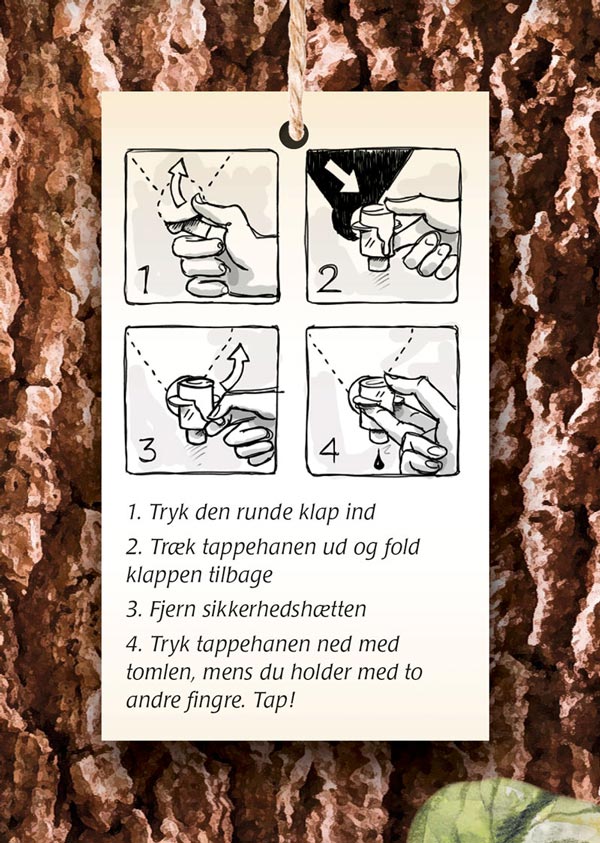 1

2

3

4

1. Tryk den runde klap ind

2. Træk tappehanen ud og fold klappen tilbage

3. Fjern sikkerhedshætten

4. Tryk tappehanen ned med tomlen, mens du holder med to andre fingre. Tap!